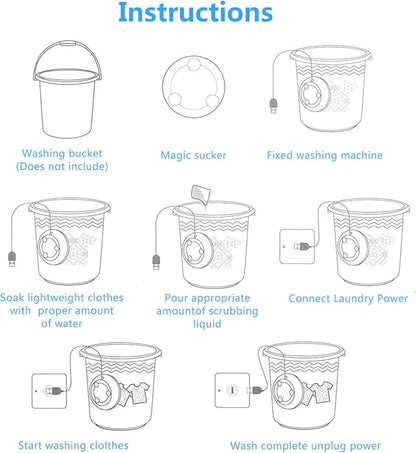 Instructions

Washing bucket (Does not include)

Magic sucker

Fixed washing machine

Soak lightweight clothes with proper amount of water

Pour appropriate amountof scrubbing liquid

Connect Laundry Power

Start washing clolthes

Wash complete unplug power