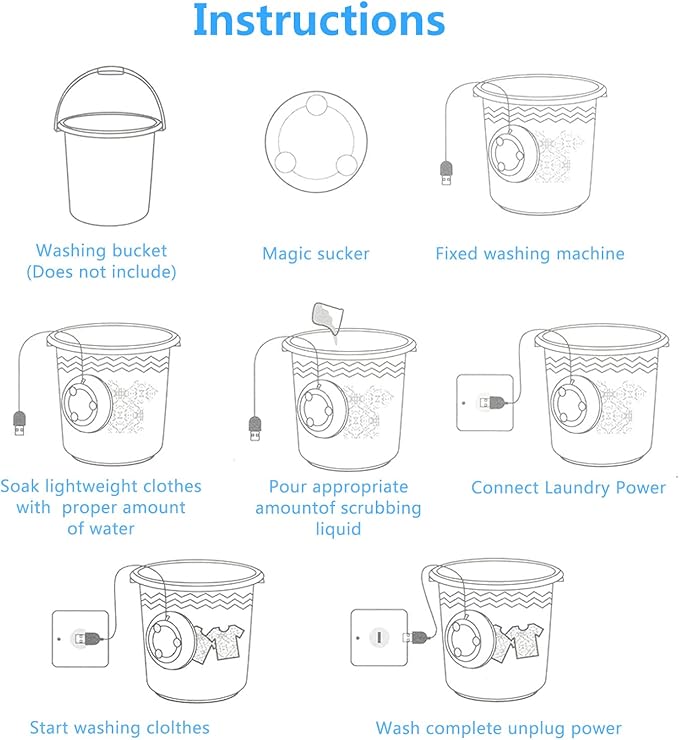 Instructions

Washing bucket
(Does not include)

Magic sucker

Fixed washing machine

Soak lightweight clothes with proper amount of water

Pour appropriate amountof scrubbing liquid

Connect Laundry Power

Start washing clolthes

Wash complete unplug power